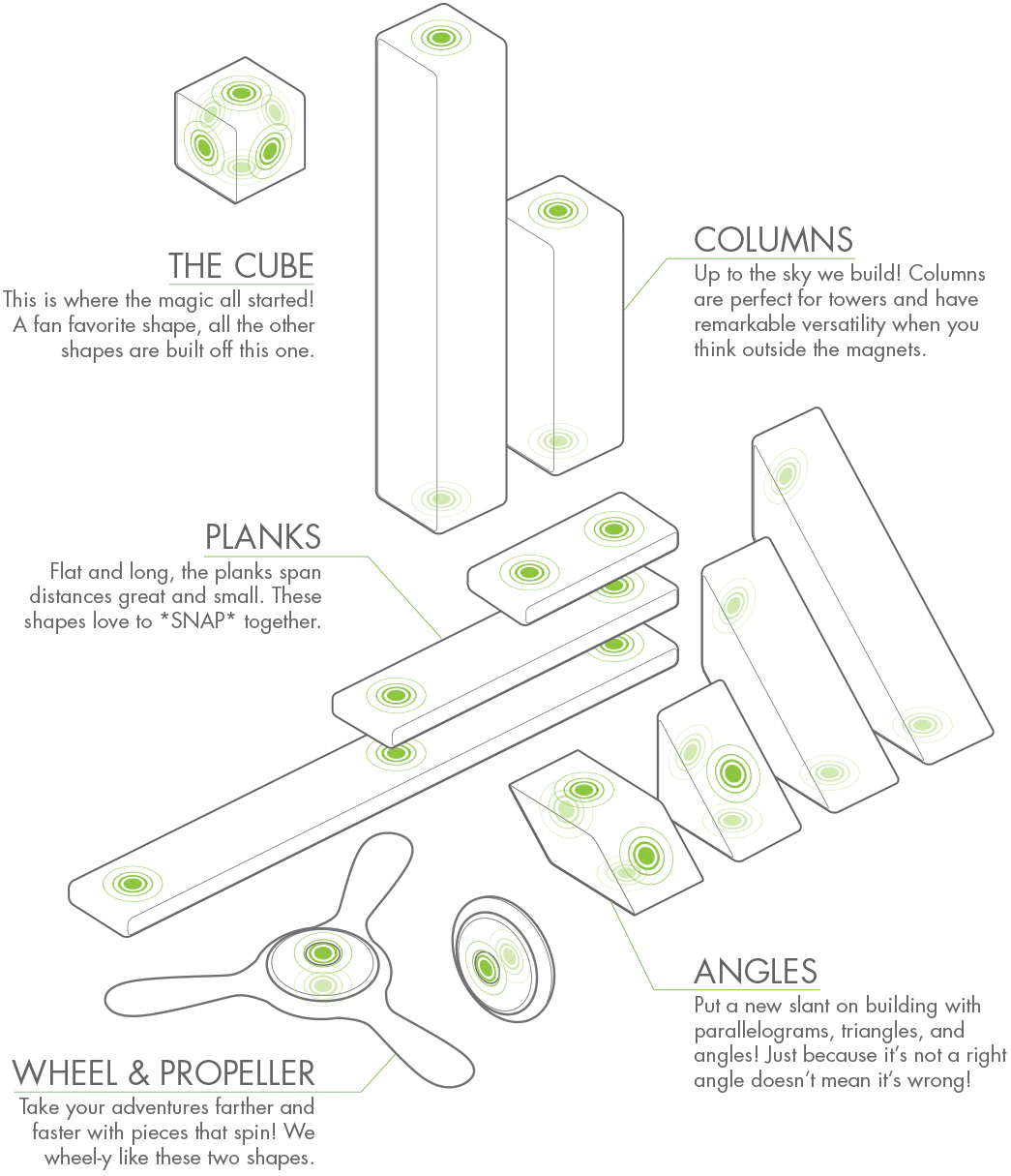 THE CUBE
This is where the magic all started! A fan favorite shape, all the other shapes are built off this one.

COLUMNS
Up to the sky we build! Columns are perfect for towers and have remarkable versatility when you think outside the magnets.

PLANKS
Flat and long, the planks span distances great and small. These shapes love to *SNAP* together.

ANGLES
Put a new slant on building with parallelograms, triangles, and angles! Just because it's not a right angle doesn't mean it's wrong!

WHEEL & PROPELLER
Take your adventures farther and faster with pieces that spin! We wheel-y like these two shapes.